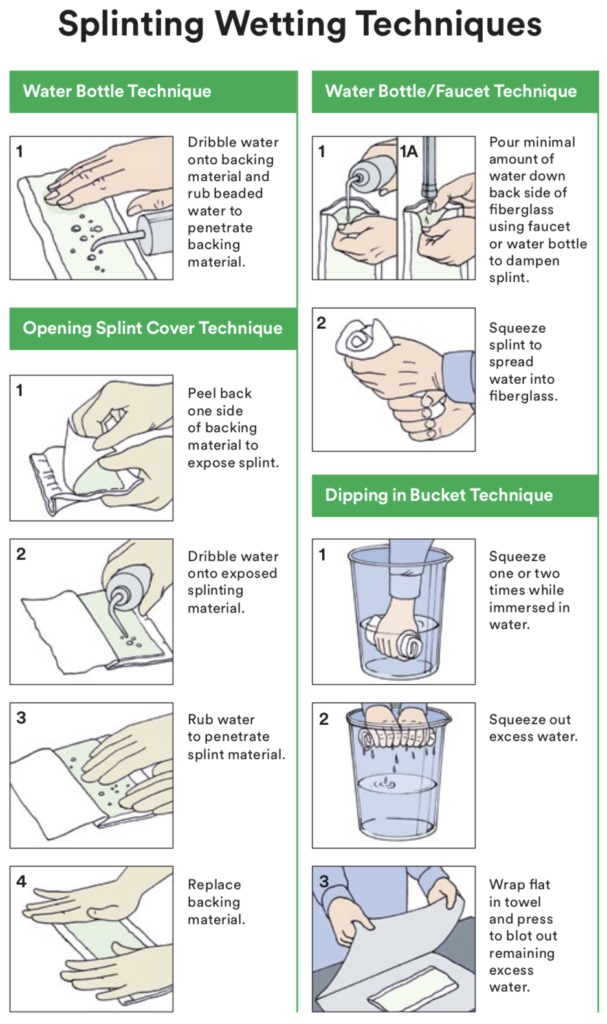 Splinting Wetting Techniques

Water Bottle Technique

1

Dribble water onto backing material and rub beaded water to penetrate backing material.

Opening Splint Cover Technique

1

Peel back one side of backing material to expose splint.

2

Dribble water onto exposed splinting material.

3

Rub water to penetrate splint material.

4

Replace backing material.

Water Bottle/Faucet Technique

1 1A

Pour minimal amount of water down back side of fiberglass using faucet or water bottle to dampen splint.

2

Squeeze splint to spread water into fiberglass.

Dipping in Bucket Technique

1

Squeeze one or two times while immersed in water.

2

Squeeze out excess water.

3

Wrap flat in towel and press to blot out remaining excess water.